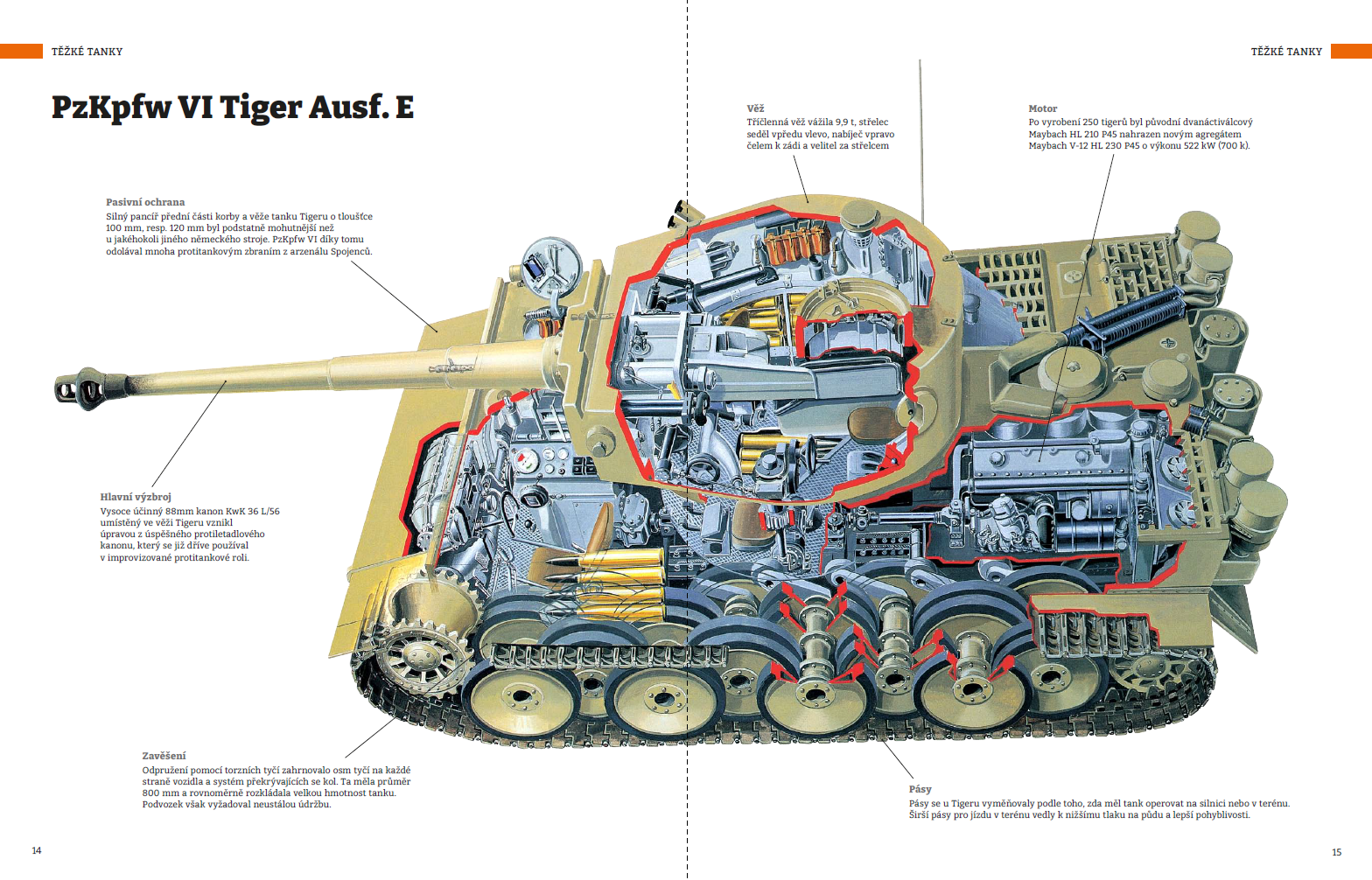 TĚŽKÉ TANKY

PzKpfw VI Tiger Ausf. E

Pasivní ochrana
Silný pancíř přední části korby a věže tanku Tigeru o tloušťce 100 mm, resp. 120 mm byl podstatně mohutnější než u jakéhokoli jiného německého stroje. PzKpfw VI díky tomu odolával mnoha protitankovým zbraním z arzenálu Spojenců.

Hlavní výzbroj
Vysoce účinný 88mm kanon KwK 36 L/56 umístěný ve věži Tigeru vznikl úpravou z úspěšného protiletadlového kanonu, který se již dříve používal v improvizované protitankové roli.

Zavěšení
Odpružení pomocí torzních tyčí zahrnovalo osm tyčí na každé straně vozidla a systém překrývajících se kol. Ta měla průměr 800 mm a rovnoměrně rozkládala velkou hmotnost tanku. Podvozek však vyžadoval neustálou údržbu.

14

TĚŽKÉ TANKY

Věž
Tříčlenná věž vážila 9,9 t, střelec seděl vpředu vlevo, nabíječ vpravo čelem k zádi a velitel za střelcem

Motor
Po vyrobení 250 tigerů byl původní dvanáctiválcový Maybach HL 210 P45 nahrazen novým agregátem Maybach V-12 HL 230 P45 o výkonu 522 kW (700 k).

Pásy
Pásy se u Tigeru vyměňovaly podle toho, zda měl tank operovat na silnici nebo v terénu. Širší pásy pro jízdu v terénu vedly k nižšímu tlaku na půdu a lepší pohyblivosti.

15